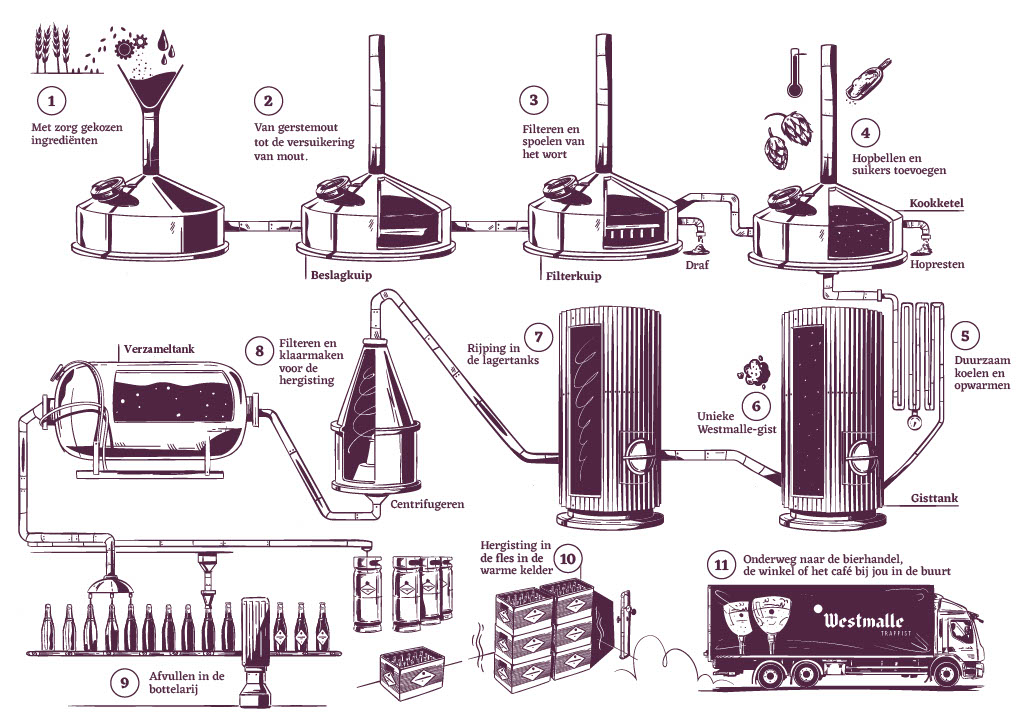 1
Met zorg gekozen ingrediënten

2
Van gerstemout tot de versuikering van mout.

Beslagkuip

3
Filteren en spoelen van het wort

Filterkuip

Draf

4
Hopbellen en suikers toevoegen

Kookketel

Hopresten

5
Duurzaam koelen en opwarmen

6
Unieke Westmalle-gist

Gisttank

7
Rijping in de lagertanks

8
Filteren en klaarmaken voor de hergisting

Centrifugeren

Verzameltank

9
Afvullen in de bottelarij

10
Hergisting in de fles in de warme kelder

11
Onderweg naar de bierhandel, de winkel of het café bij jou in de buurt

Westmalle
TRAPPIST